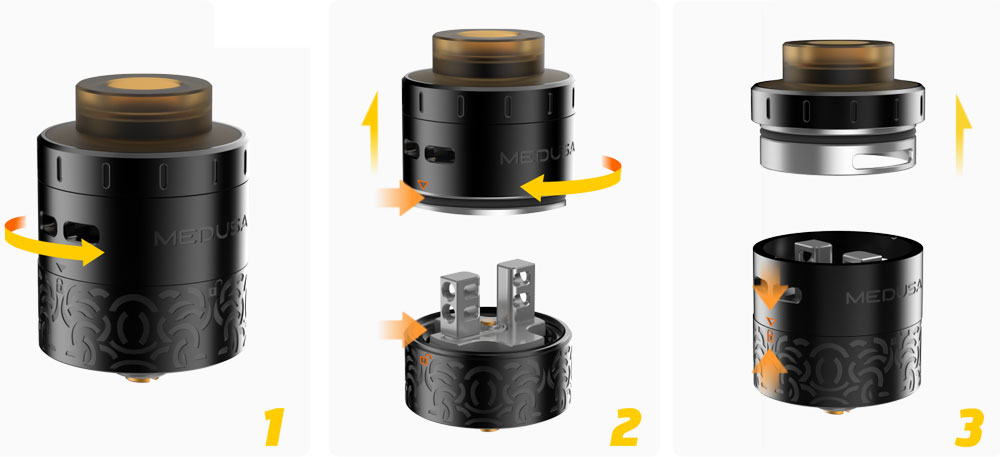 MEDUSA

1

MEDUSA

2

MEDUSA

3